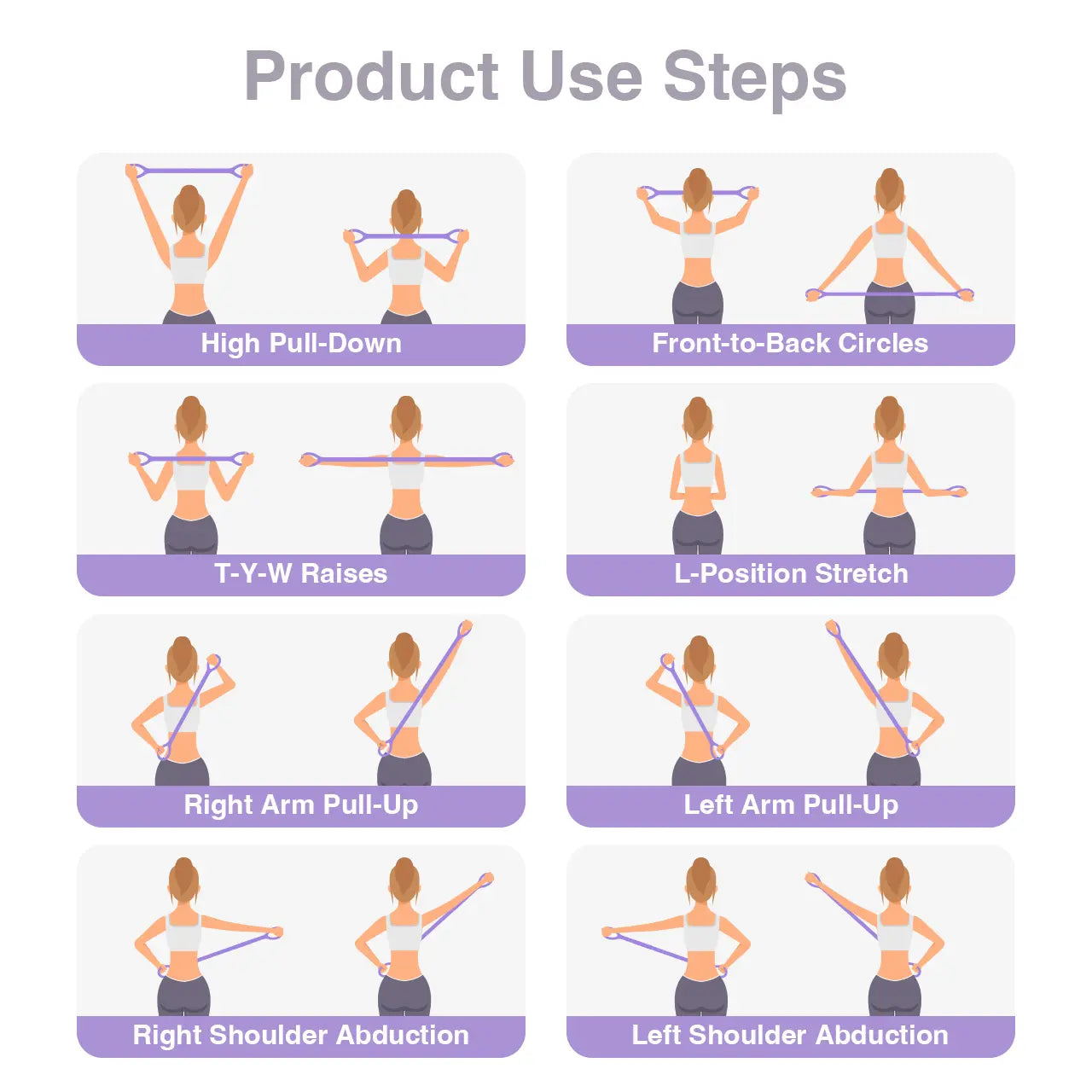 Product Use Steps

High Pull-Down

Front-to-Back Circles

T-Y-W Raises

L-Position Stretch

Right Arm Pull-Up

Left Arm Pull-Up

Right Shoulder Abduction

Left Shoulder Abduction